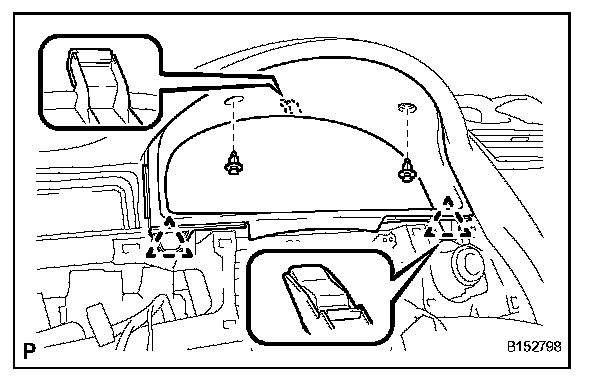 P

B152798