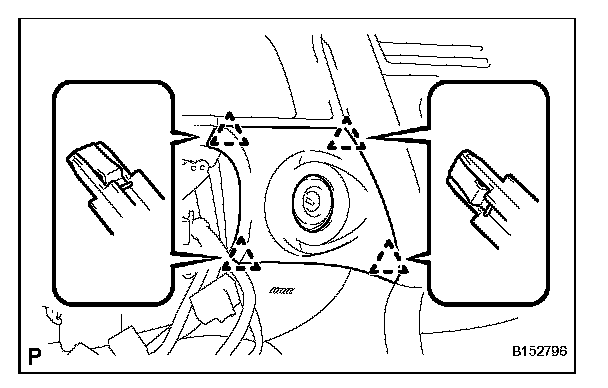 P

B152796