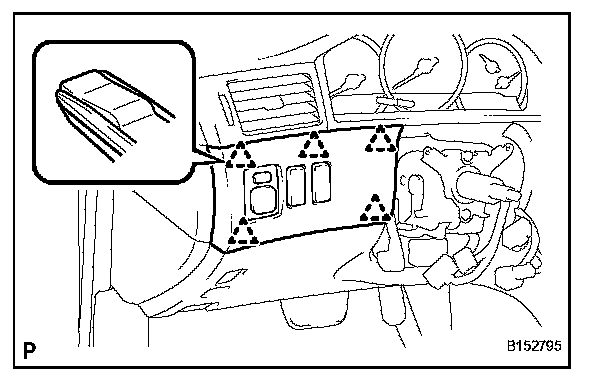 P

B152795