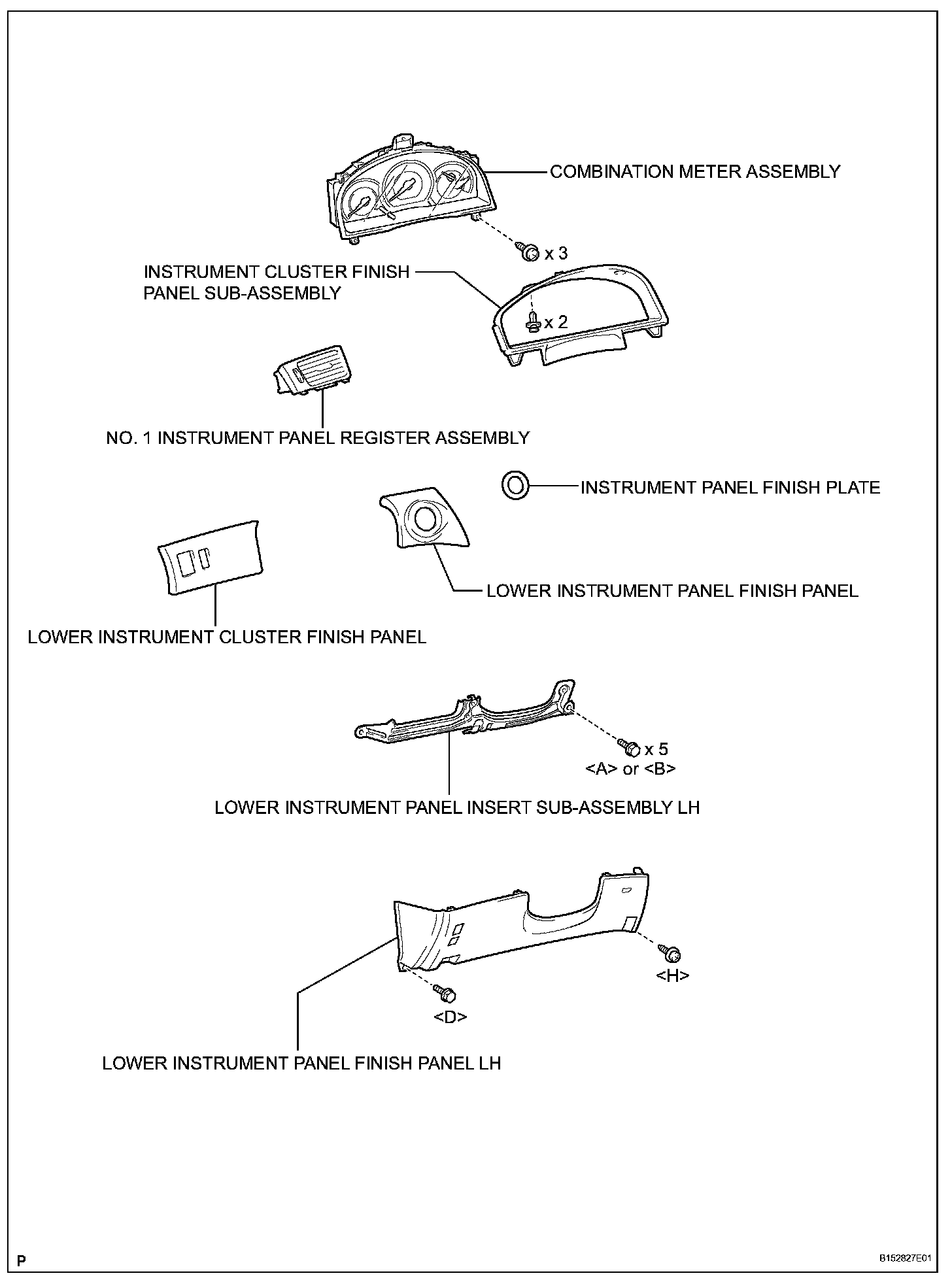 COMBINATION METER ASSEMBLY

x 3

INSTRUMENT CLUSTER FINISH PANEL SUB-ASSEMBLY

x 2

NO. 1 INSTRUMENT PANEL REGISTER ASSEMBLY

INSTRUMENT PANEL FINISH PLATE

LOWER INSTRUMENT PANEL FINISH PANEL

LOWER INSTRUMENT CLUSTER FINISH PANEL

x 5
<A> or <B>

LOWER INSTRUMENT PANEL INSERT SUB-ASSEMBLY LH

<H>

<D>

LOWER INSTRUMENT PANEL FINISH PANEL LH

P

B152827E01