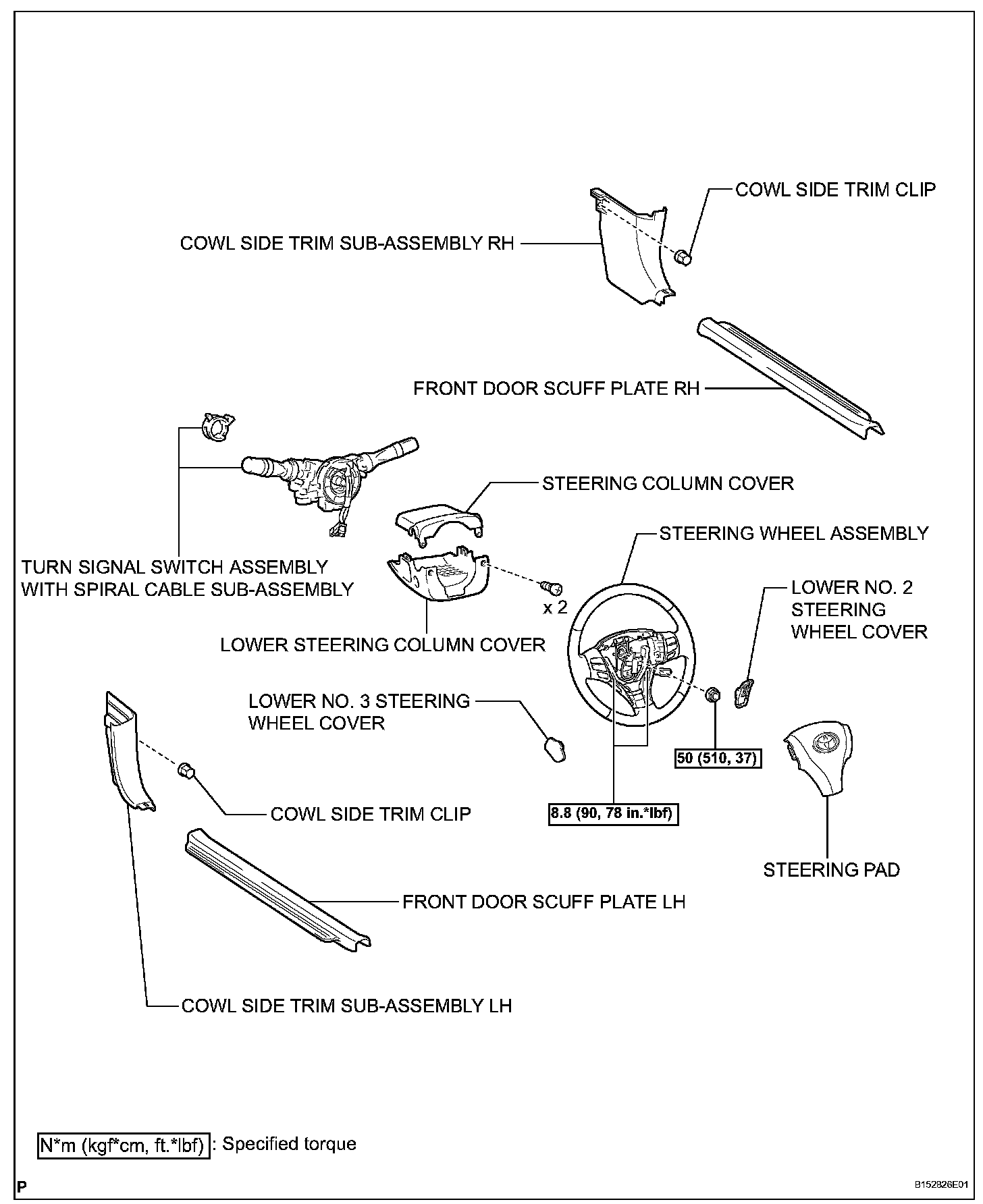 COWL SIDE TRIM CLIP

COWL SIDE TRIM SUB-ASSEMBLY RH

FRONT DOOR SCUFF PLATE RH

STEERING COLUMN COVER

STEERING WHEEL ASSEMBLY

TURN SIGNAL SWITCH ASSEMBLY WITH SPIRAL CABLE SUB-ASSEMBLY

x 2

LOWER NO. 2 STEERING WHEEL COVER

LOWER STEERING COLUMN COVER

LOWER NO. 3 STEERING WHEEL COVER

50 (510, 37)

COWL SIDE TRIM CLIP

8.8 (90, 78 in.*lbf)

STEERING PAD

FRONT DOOR SCUFF PLATE LH

COWL SIDE TRIM SUB-ASSEMBLY LH

N*m (kgf*cm, ft.*lbf) : Specified torque

P

B152826E01