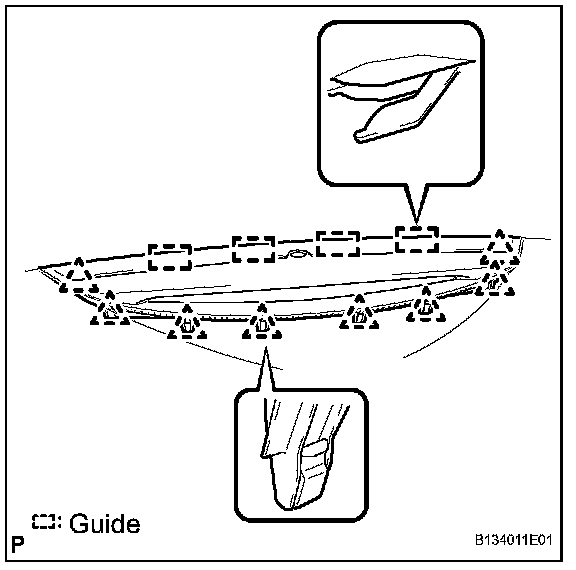 : Guide

P

B134011E01