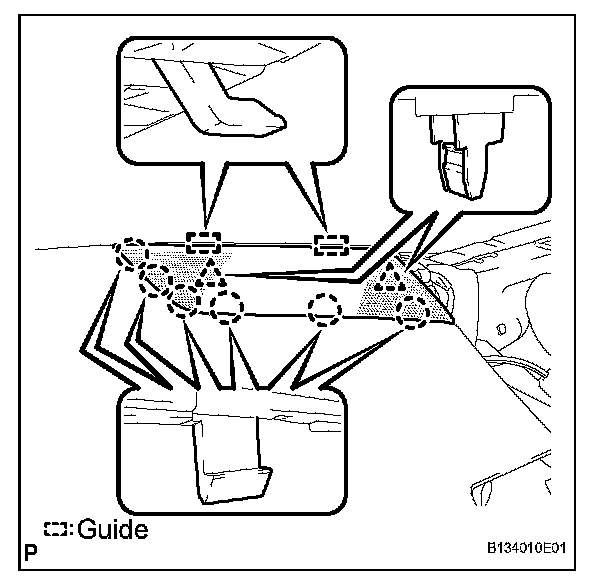 : Guide
P
B134010E01