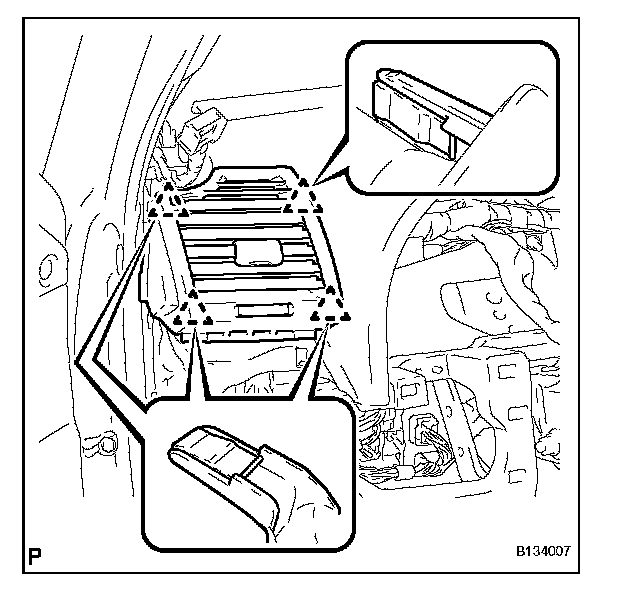 P

B134007