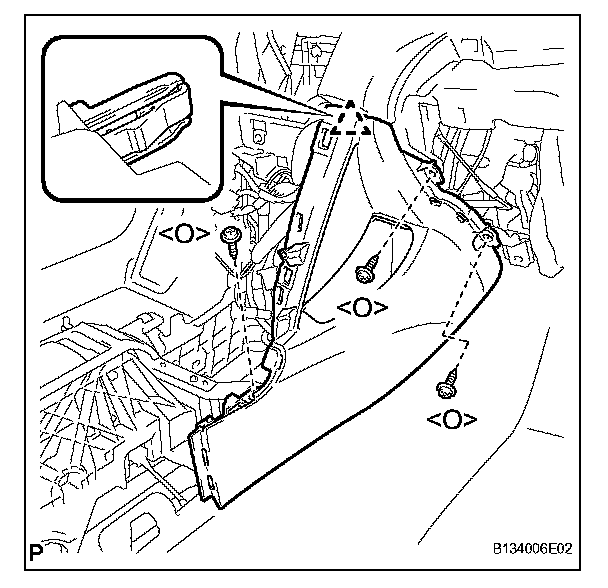 <O>
<O>
<O>
P
B134006E02