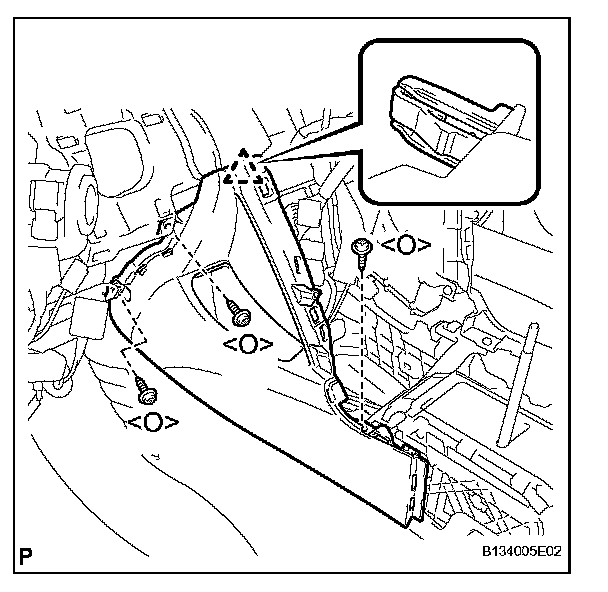 <O>
<O>
<O>
P
B134005E02