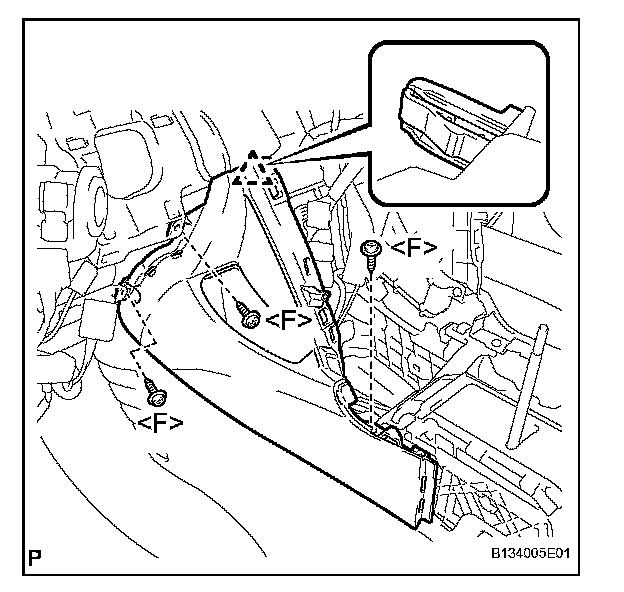 <F>
<F>
<F>
P
B134005E01