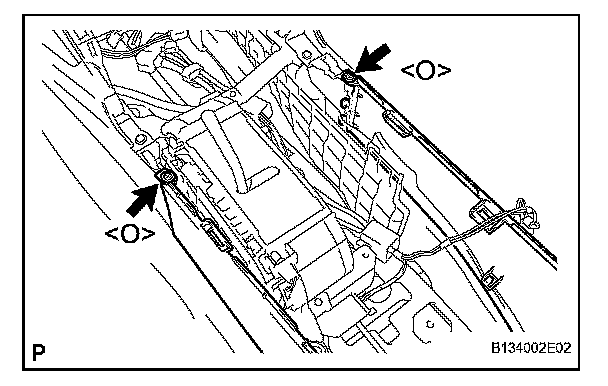 <O>

<O>

P

B134002E02