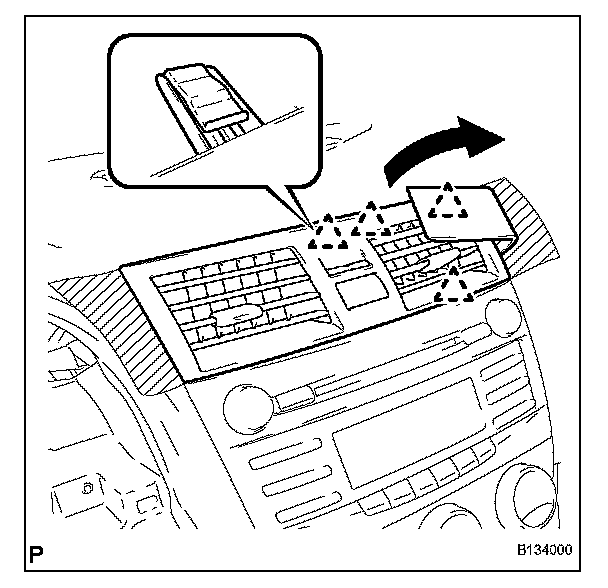 P

B134000