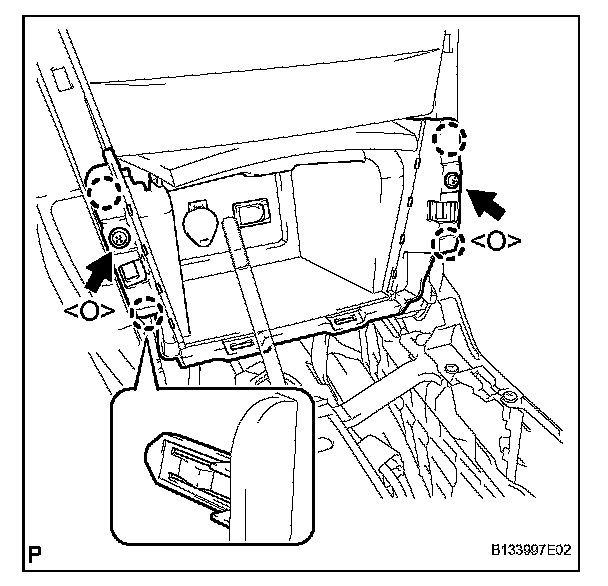 <O>

<O>

P

B133997E02