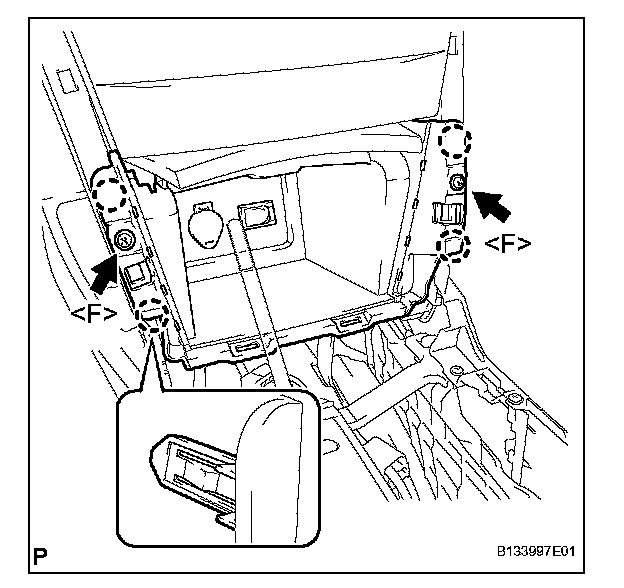 <F>
<F>
P
B133997E01