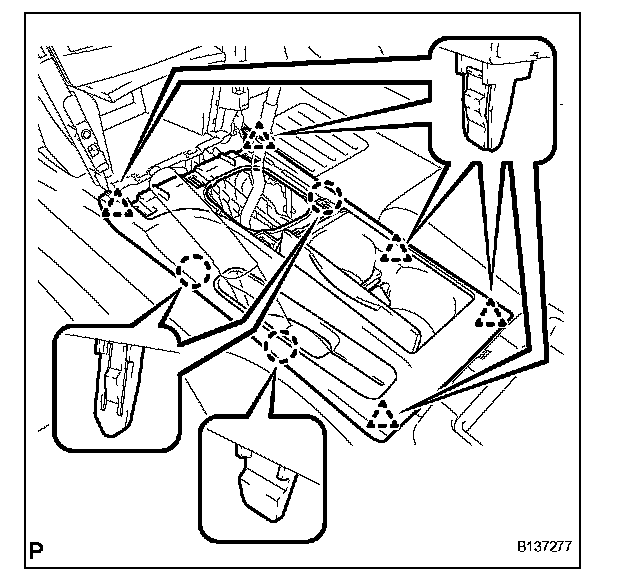 P

B137277