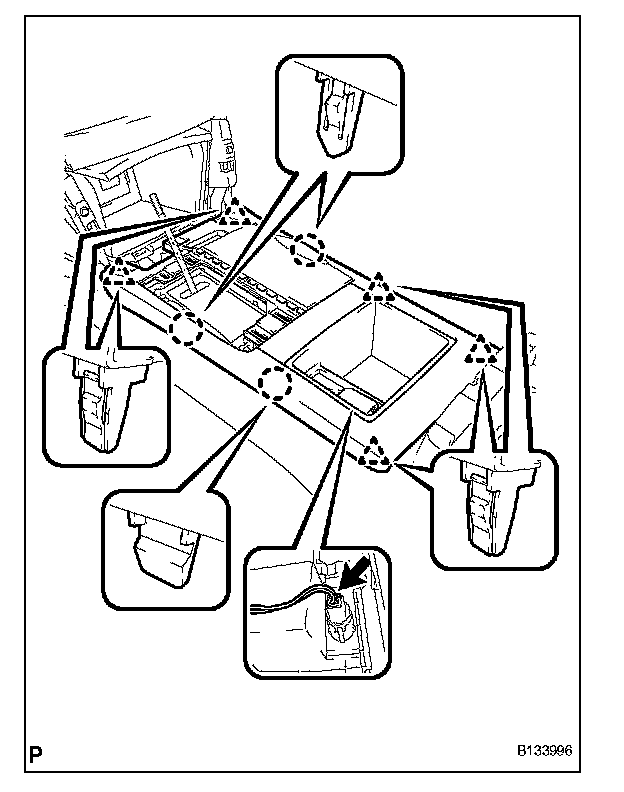 P

B133996