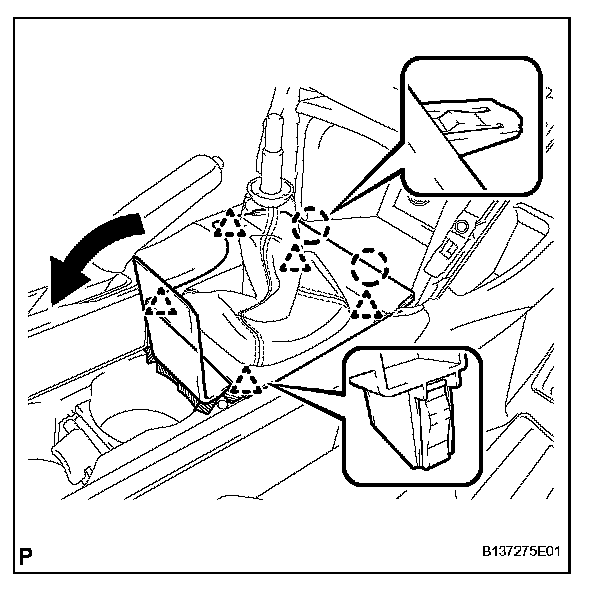 P

B137275E01