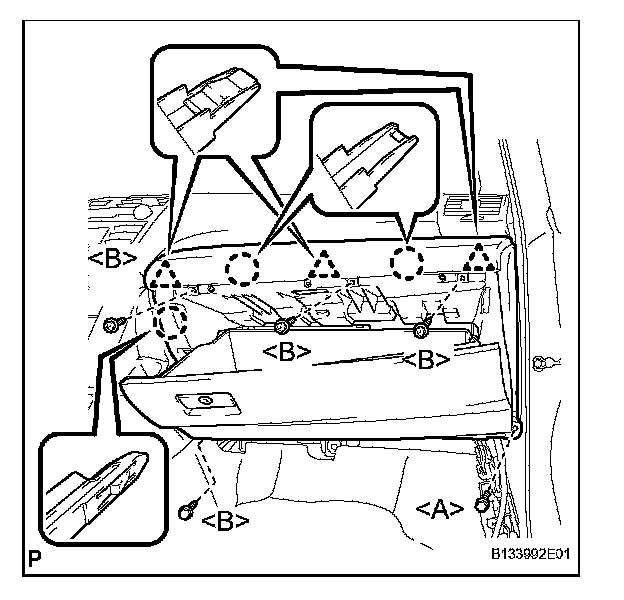 <B>
<B>
<B>
<B>
<A>
P
B133992E01