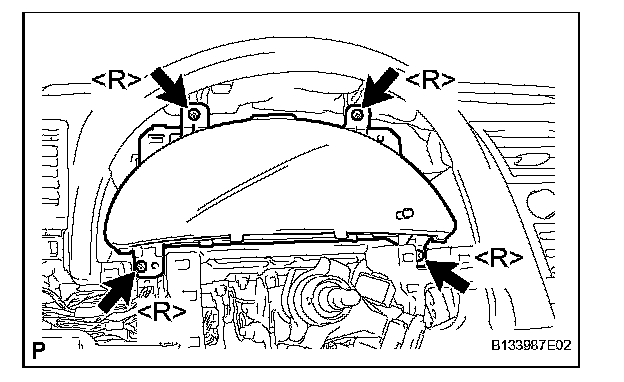 <R>
<R>
<R>
<R>
P
B133987E02