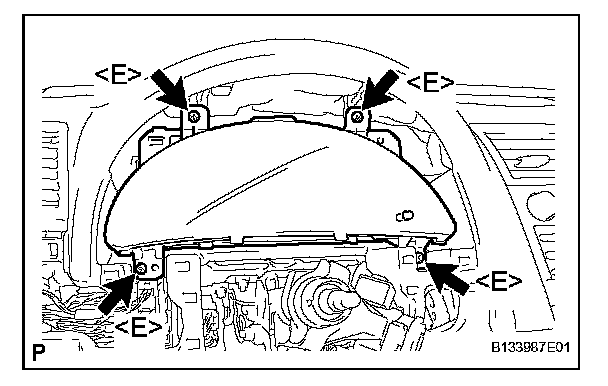 <E>
<E>
<E>
<E>
P
B133987E01