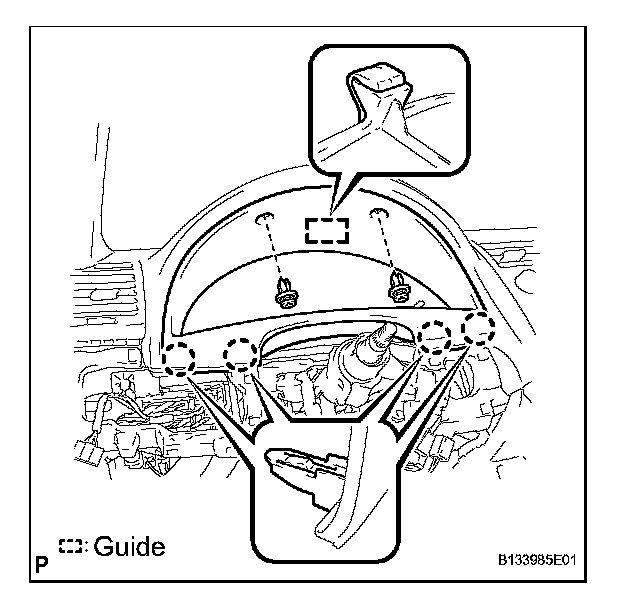 : Guide
P
B133985E01