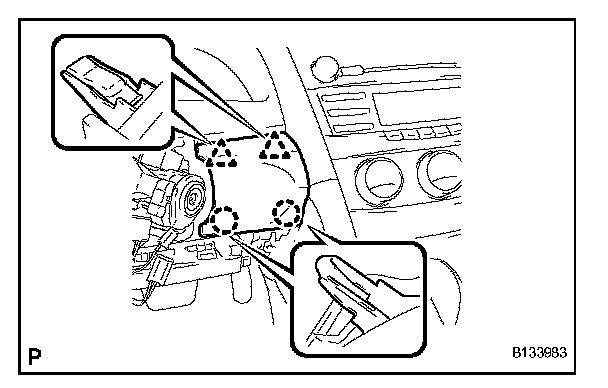 P

B133983