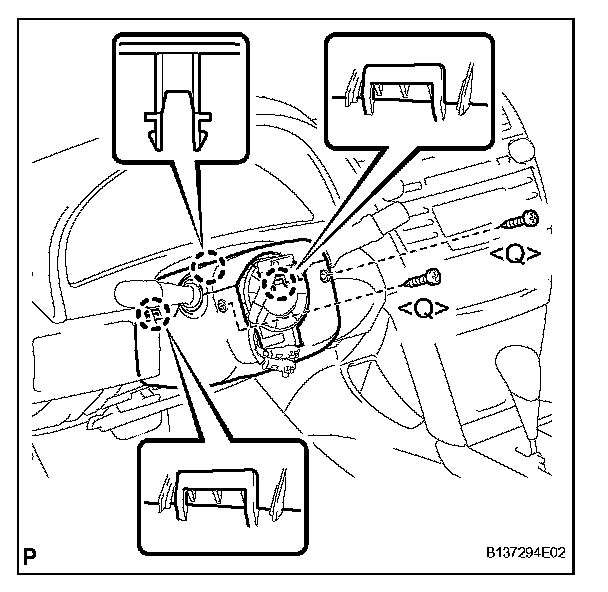 <Q>
<Q>
P
B137294E02