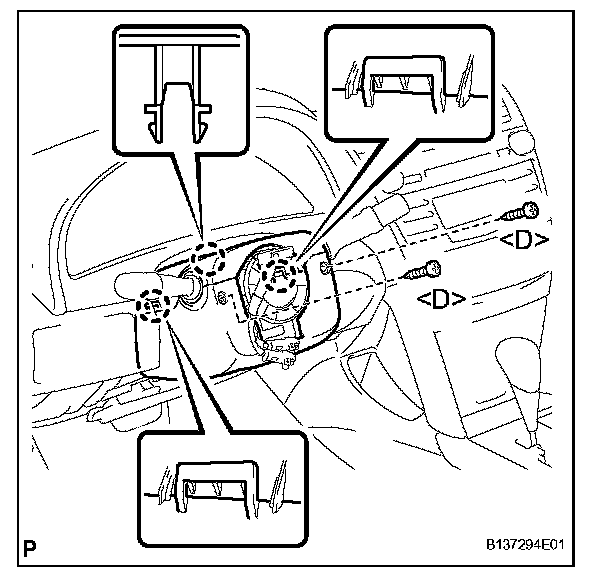 <D>
<D>
P
B137294E01