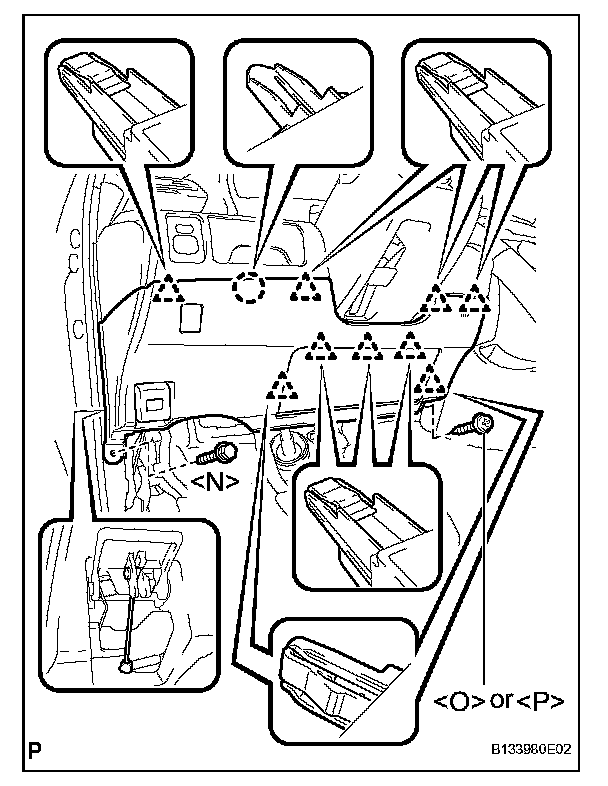 <N>

<O> or <P>

P

B133980E02