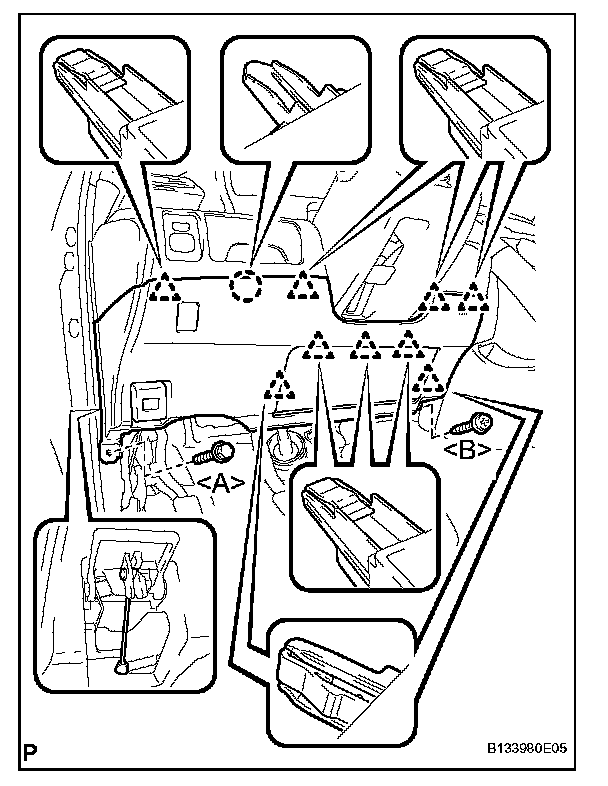 <A>
<B>
P
B133980E05