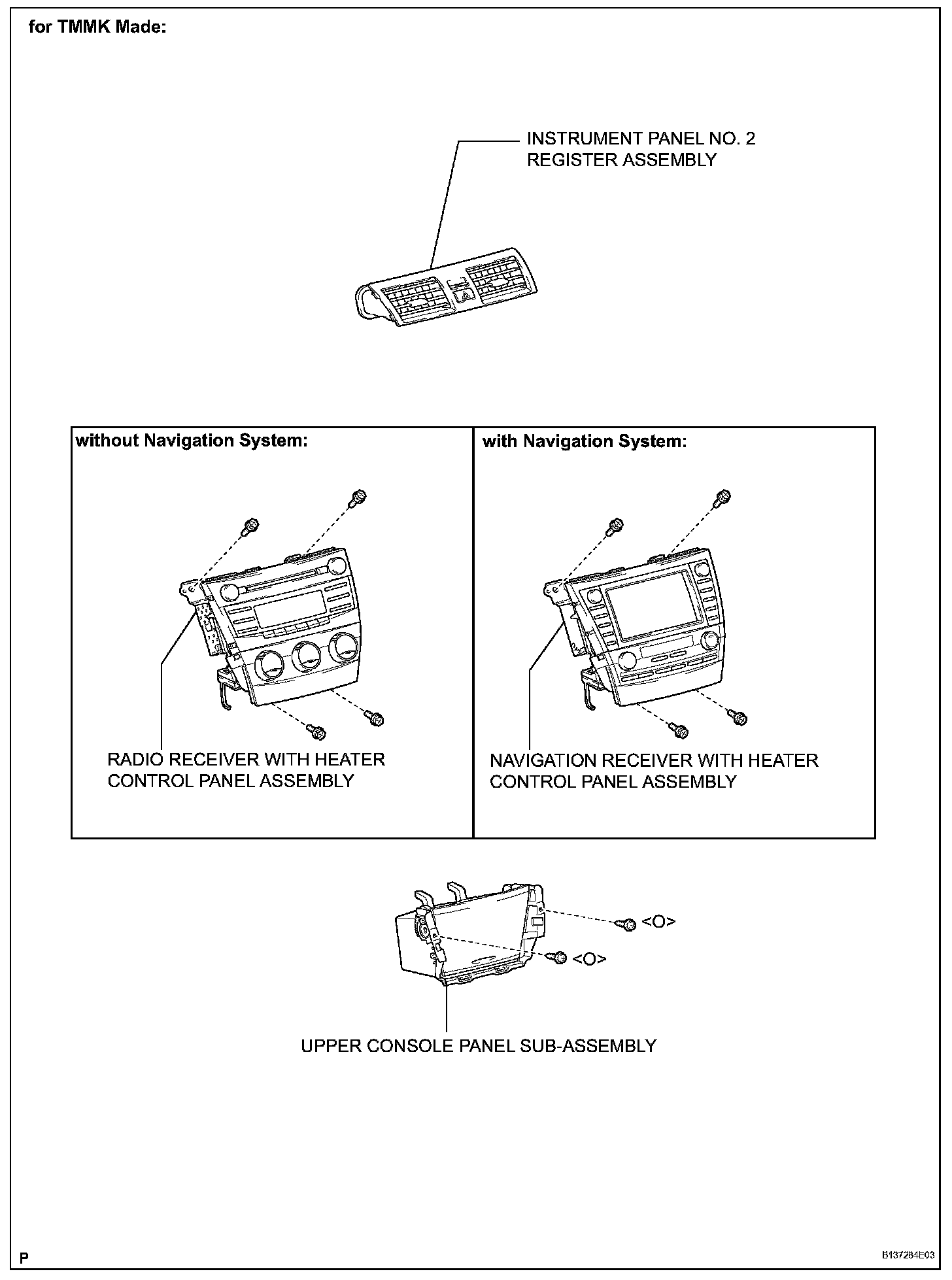 for TMMK Made:

INSTRUMENT PANEL NO. 2 REGISTER ASSEMBLY

without Navigation System:

RADIO RECEIVER WITH HEATER CONTROL PANEL ASSEMBLY

with Navigation System:

NAVIGATION RECEIVER WITH HEATER CONTROL PANEL ASSEMBLY

<O>

<O>

UPPER CONSOLE PANEL SUB-ASSEMBLY

P

B137284E03