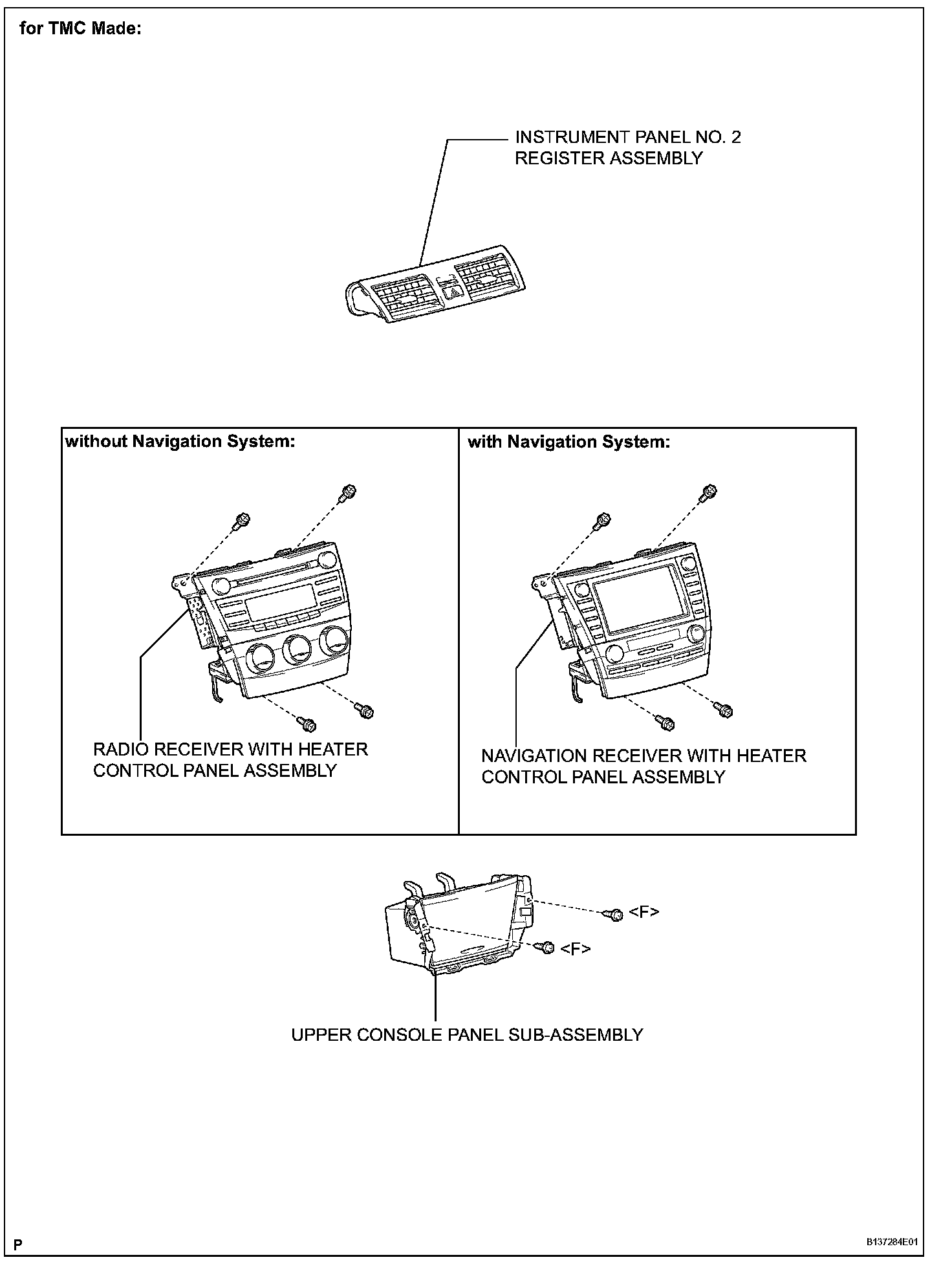 for TMC Made:

INSTRUMENT PANEL NO. 2 REGISTER ASSEMBLY

without Navigation System:

RADIO RECEIVER WITH HEATER CONTROL PANEL ASSEMBLY

with Navigation System:

NAVIGATION RECEIVER WITH HEATER CONTROL PANEL ASSEMBLY

<F>

<F>

UPPER CONSOLE PANEL SUB-ASSEMBLY

P

B137284E01