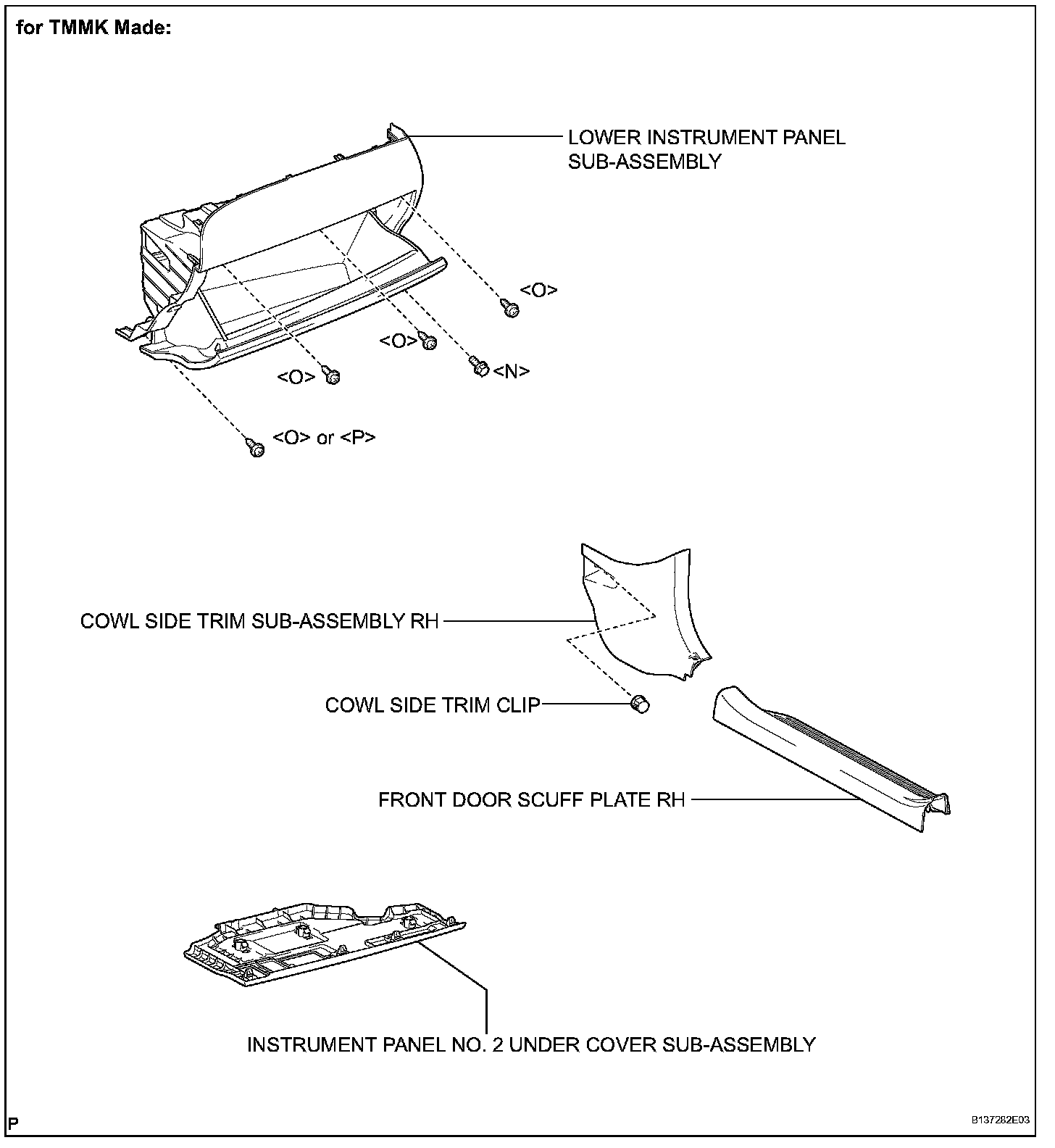 for TMMK Made:

LOWER INSTRUMENT PANEL SUB-ASSEMBLY

<O>

<O>

<N>

<O>

<O> or <P>

COWL SIDE TRIM SUB-ASSEMBLY RH

COWL SIDE TRIM CLIP

FRONT DOOR SCUFF PLATE RH

INSTRUMENT PANEL NO. 2 UNDER COVER SUB-ASSEMBLY

P

B137282E03