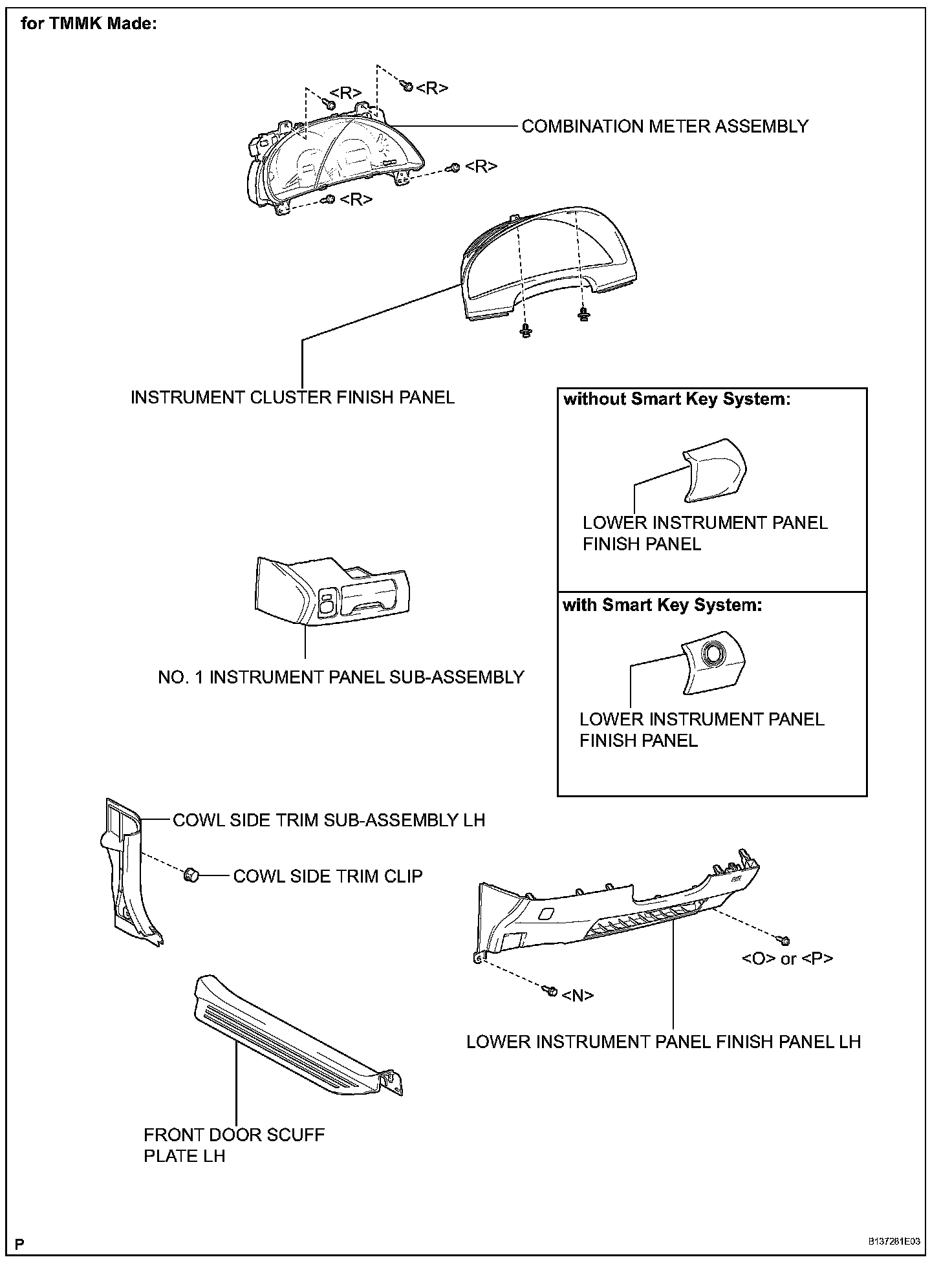 for TMMK Made:

<R>

<R>

COMBINATION METER ASSEMBLY

<R>

<R>

INSTRUMENT CLUSTER FINISH PANEL

without Smart Key System:

LOWER INSTRUMENT PANEL FINISH PANEL

with Smart Key System:

LOWER INSTRUMENT PANEL FINISH PANEL

NO. 1 INSTRUMENT PANEL SUB-ASSEMBLY

COWL SIDE TRIM SUB-ASSEMBLY LH

COWL SIDE TRIM CLIP

<O> or <P>

<N>

LOWER INSTRUMENT PANEL FINISH PANEL LH

FRONT DOOR SCUFF PLATE LH

P

B137281E03