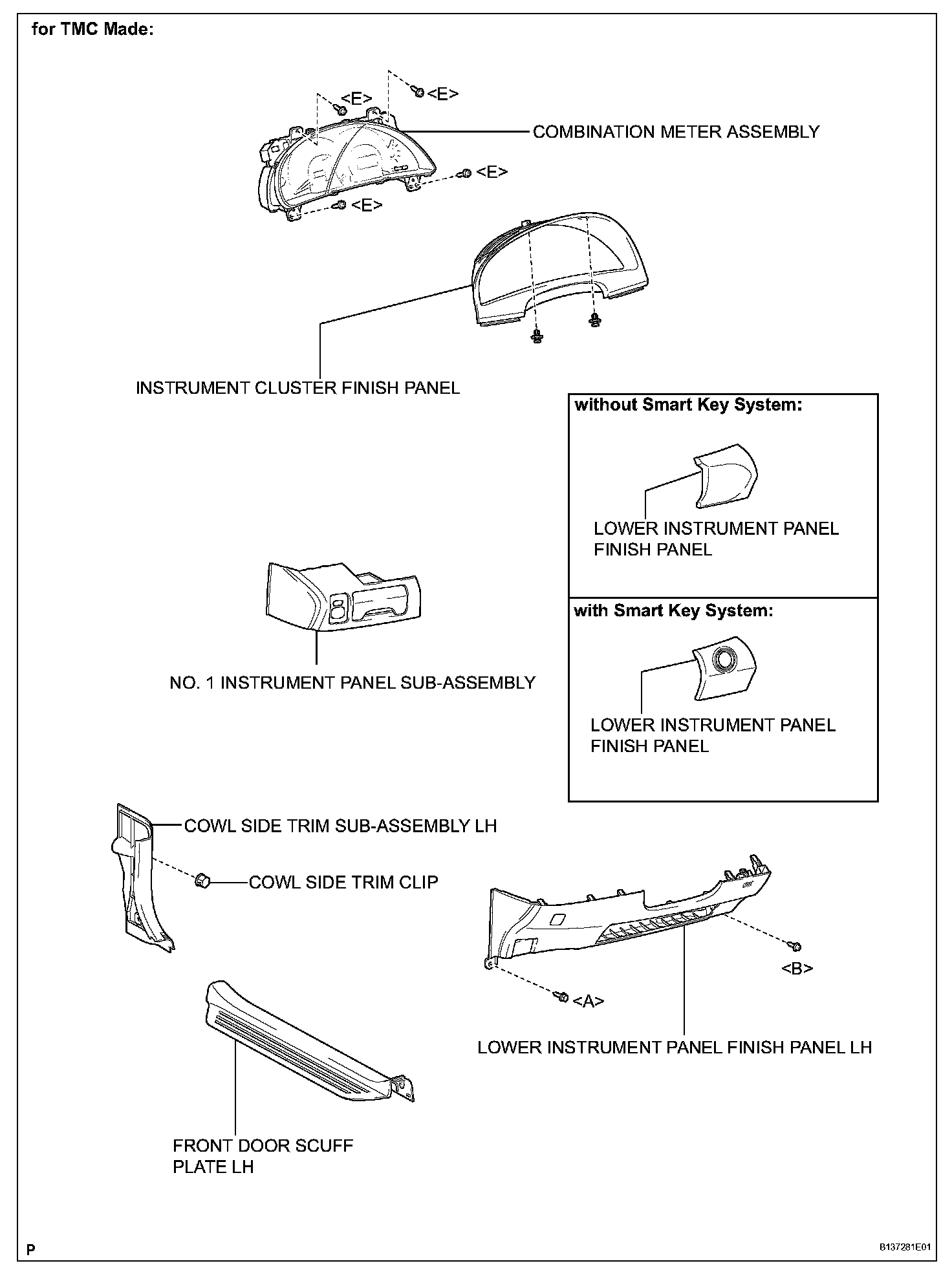 for TMC Made:

<E>

<E>

COMBINATION METER ASSEMBLY

<E>

<E>

INSTRUMENT CLUSTER FINISH PANEL

without Smart Key System:

LOWER INSTRUMENT PANEL FINISH PANEL

with Smart Key System:

LOWER INSTRUMENT PANEL FINISH PANEL

NO. 1 INSTRUMENT PANEL SUB-ASSEMBLY

COWL SIDE TRIM SUB-ASSEMBLY LH

COWL SIDE TRIM CLIP

<B>

<A>

LOWER INSTRUMENT PANEL FINISH PANEL LH

FRONT DOOR SCUFF PLATE LH

P

B137281E01