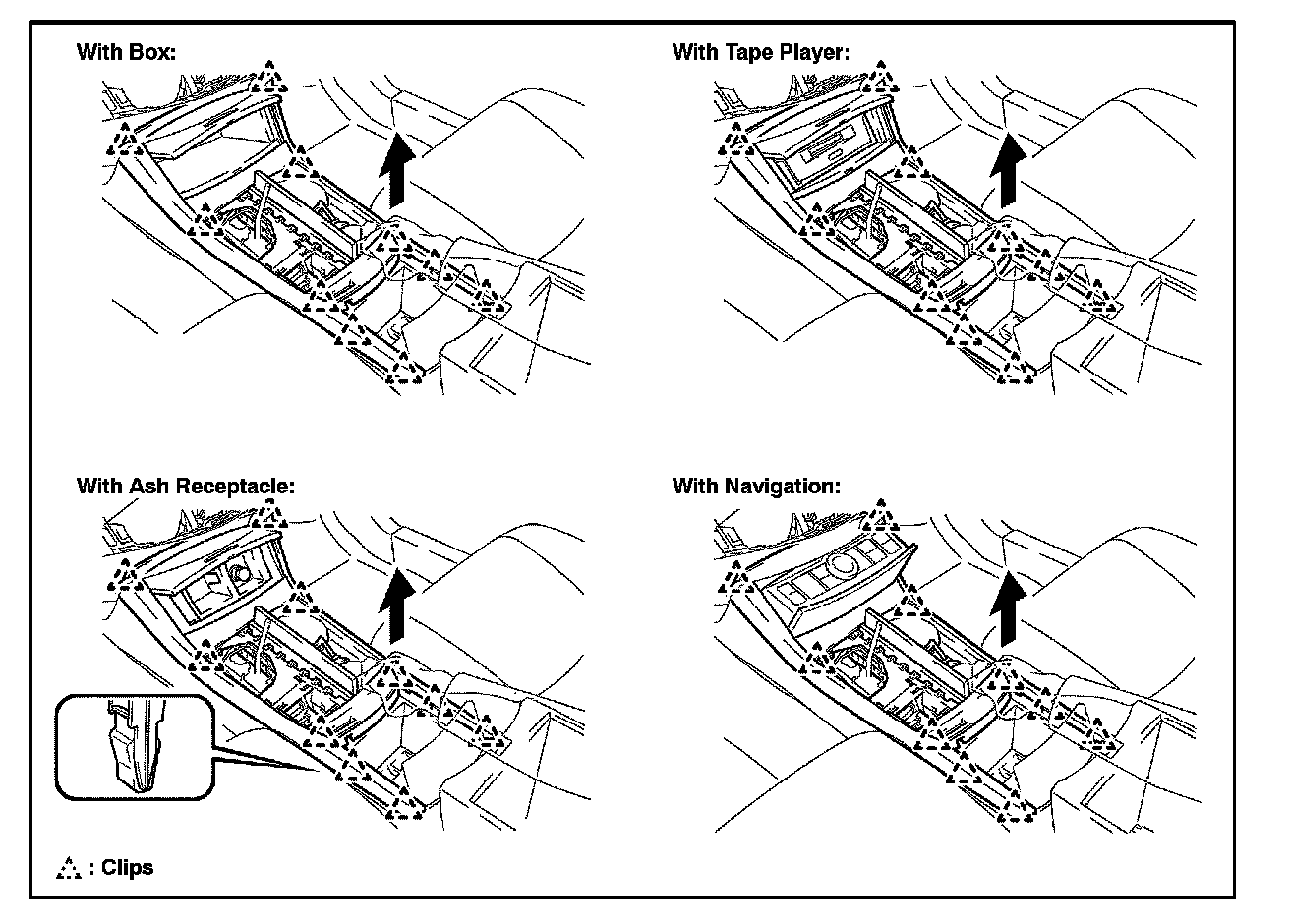 With Box:

With Tape Player:

With Ash Receptacle:

With Navigation:

: Clips