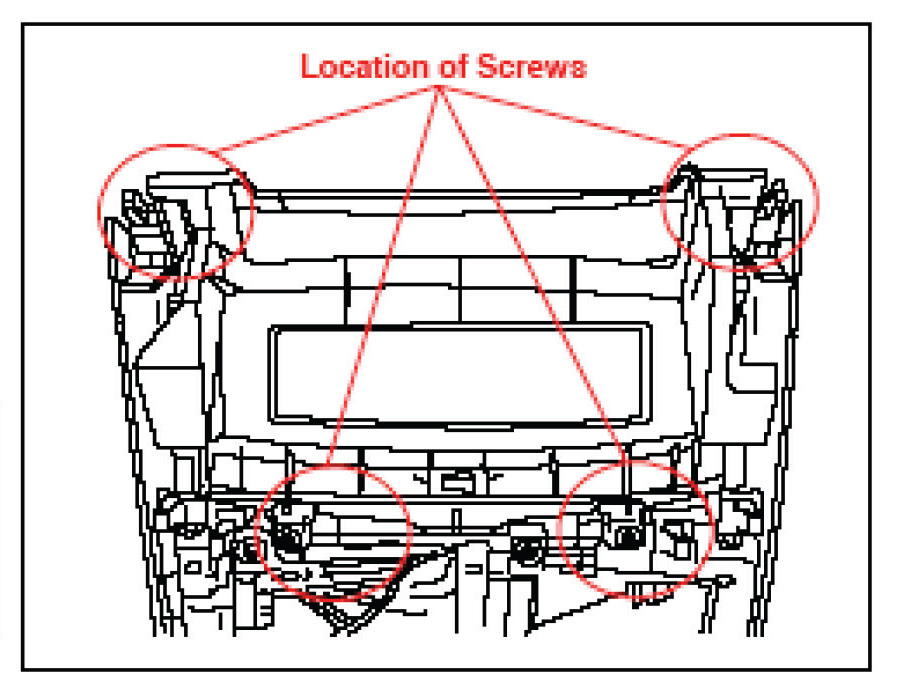 Location of Screws