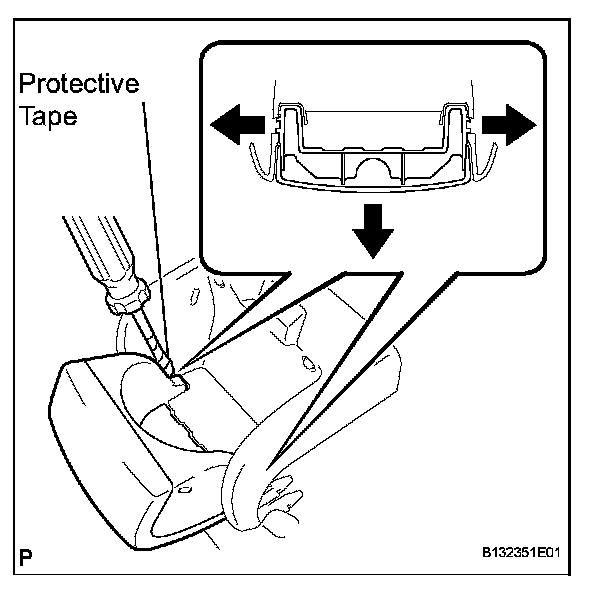 Protective Tape

P

B132351E01