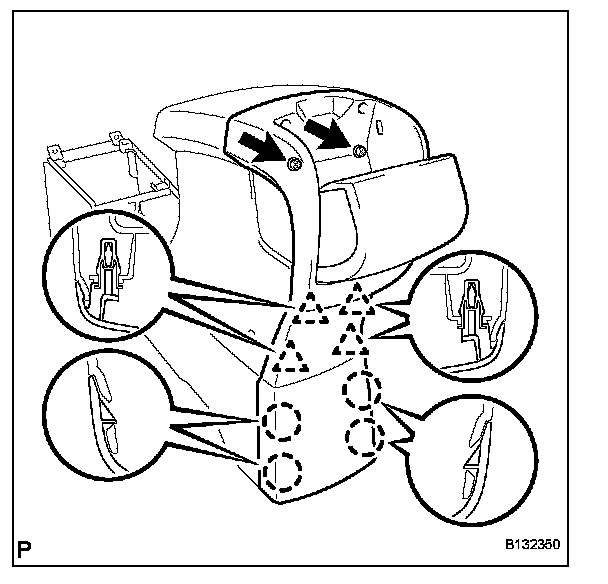 P

B132350