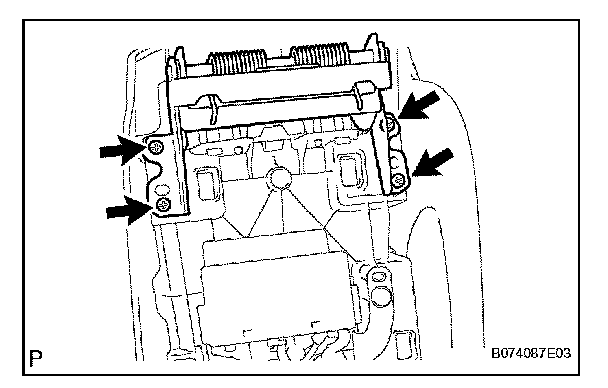 P
B074087E03