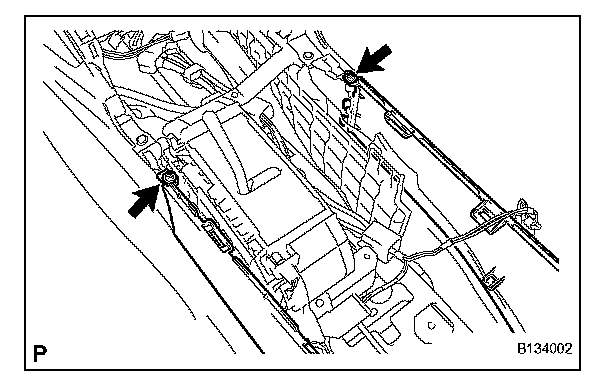 P

B134002