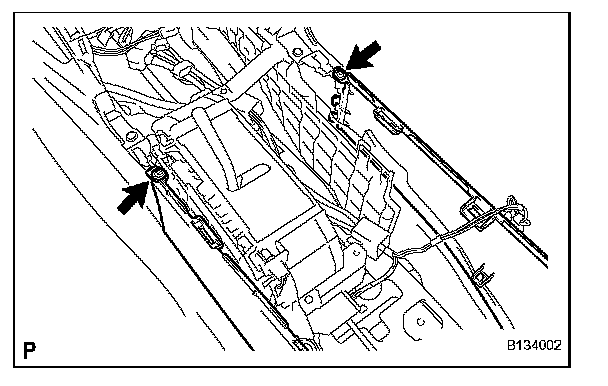 P

B134002