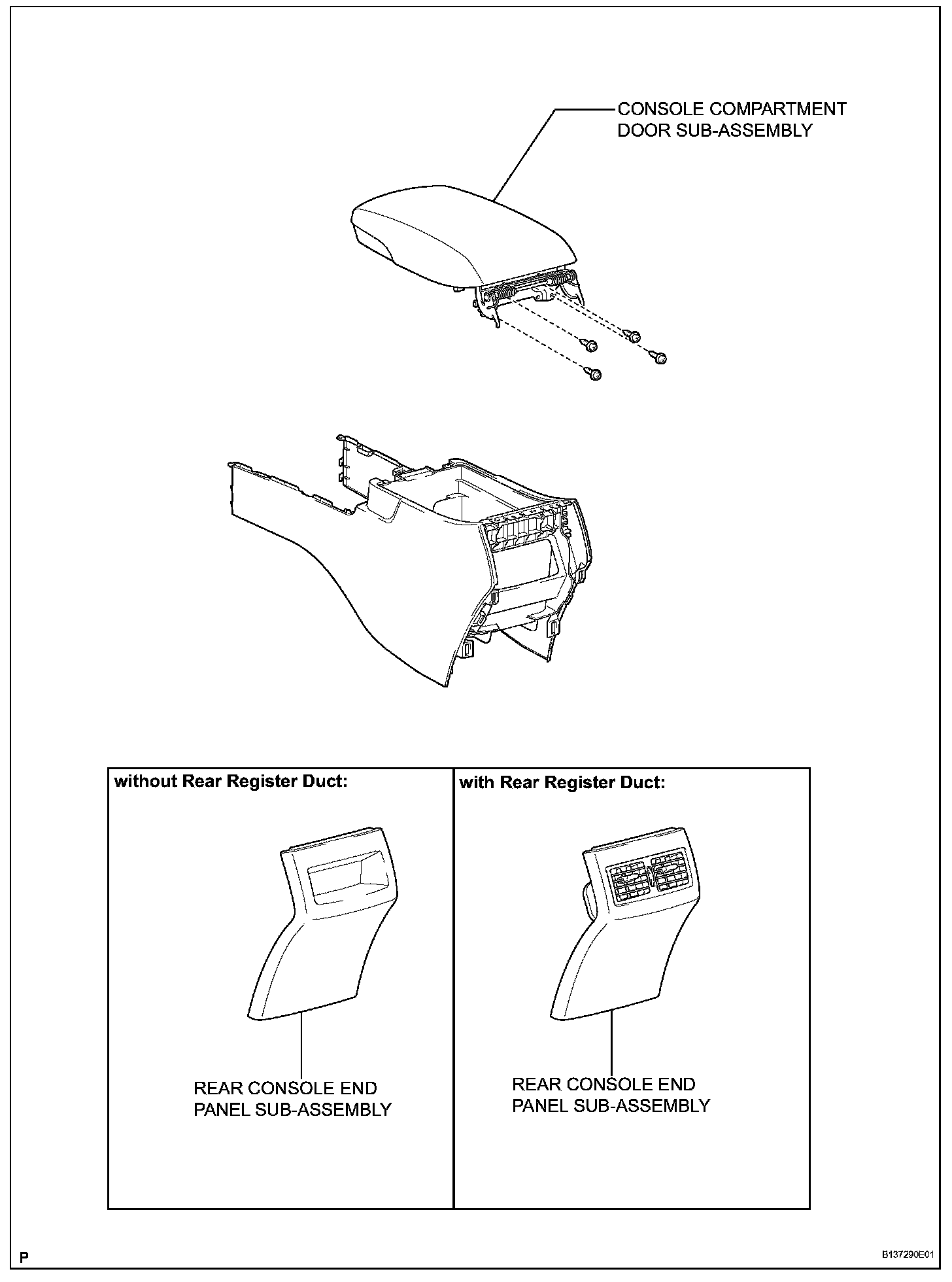 CONSOLE COMPARTMENT DOOR SUB-ASSEMBLY

without Rear Register Duct:

REAR CONSOLE END PANEL SUB-ASSEMBLY

with Rear Register Duct:

REAR CONSOLE END PANEL SUB-ASSEMBLY

P

B137290E01