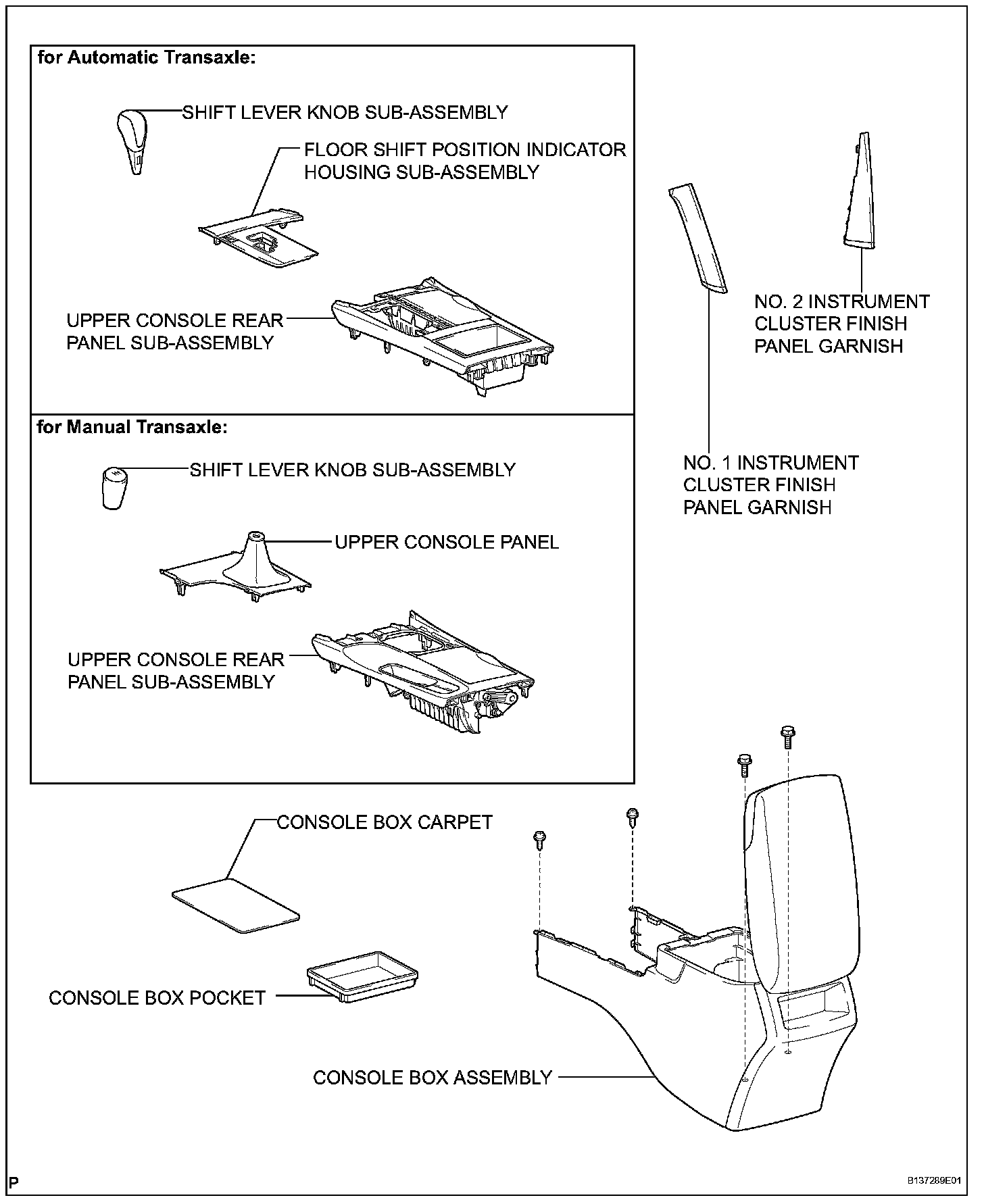 for Automatic Transaxle:

SHIFT LEVER KNOB SUB-ASSEMBLY

FLOOR SHIFT POSITION INDICATOR HOUSING SUB-ASSEMBLY

UPPER CONSOLE REAR PANEL SUB-ASSEMBLY

for Manual Transaxle:

SHIFT LEVER KNOB SUB-ASSEMBLY

UPPER CONSOLE PANEL

UPPER CONSOLE REAR PANEL SUB-ASSEMBLY

NO. 2 INSTRUMENT CLUSTER FINISH PANEL GARNISH

NO. 1 INSTRUMENT CLUSTER FINISH PANEL GARNISH

CONSOLE BOX CARPET

CONSOLE BOX POCKET

CONSOLE BOX ASSEMBLY

P

B137289E01