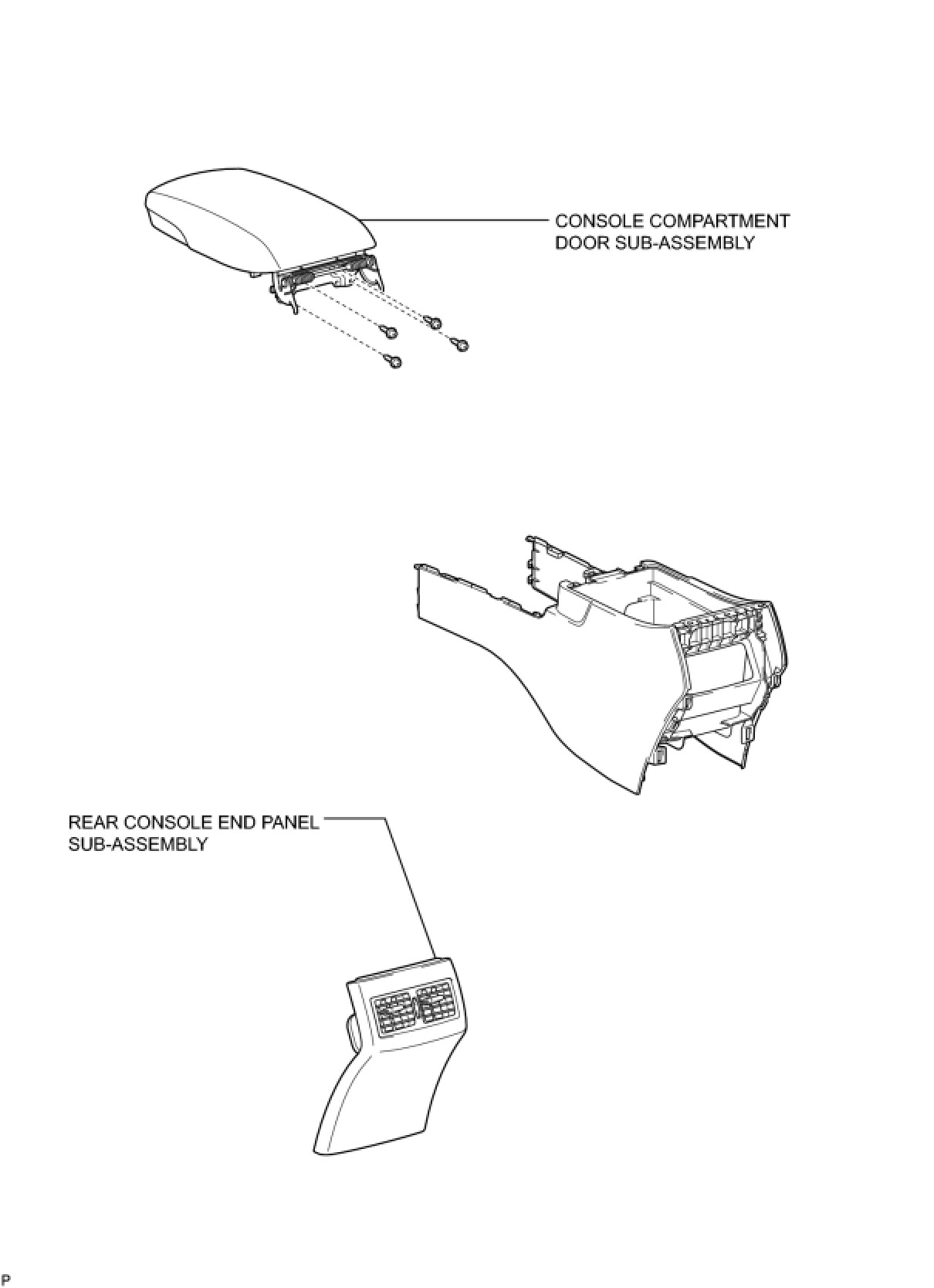 CONSOLE COMPARTMENT DOOR SUB-ASSEMBLY

REAR CONSOLE END PANEL SUB-ASSEMBLY

P