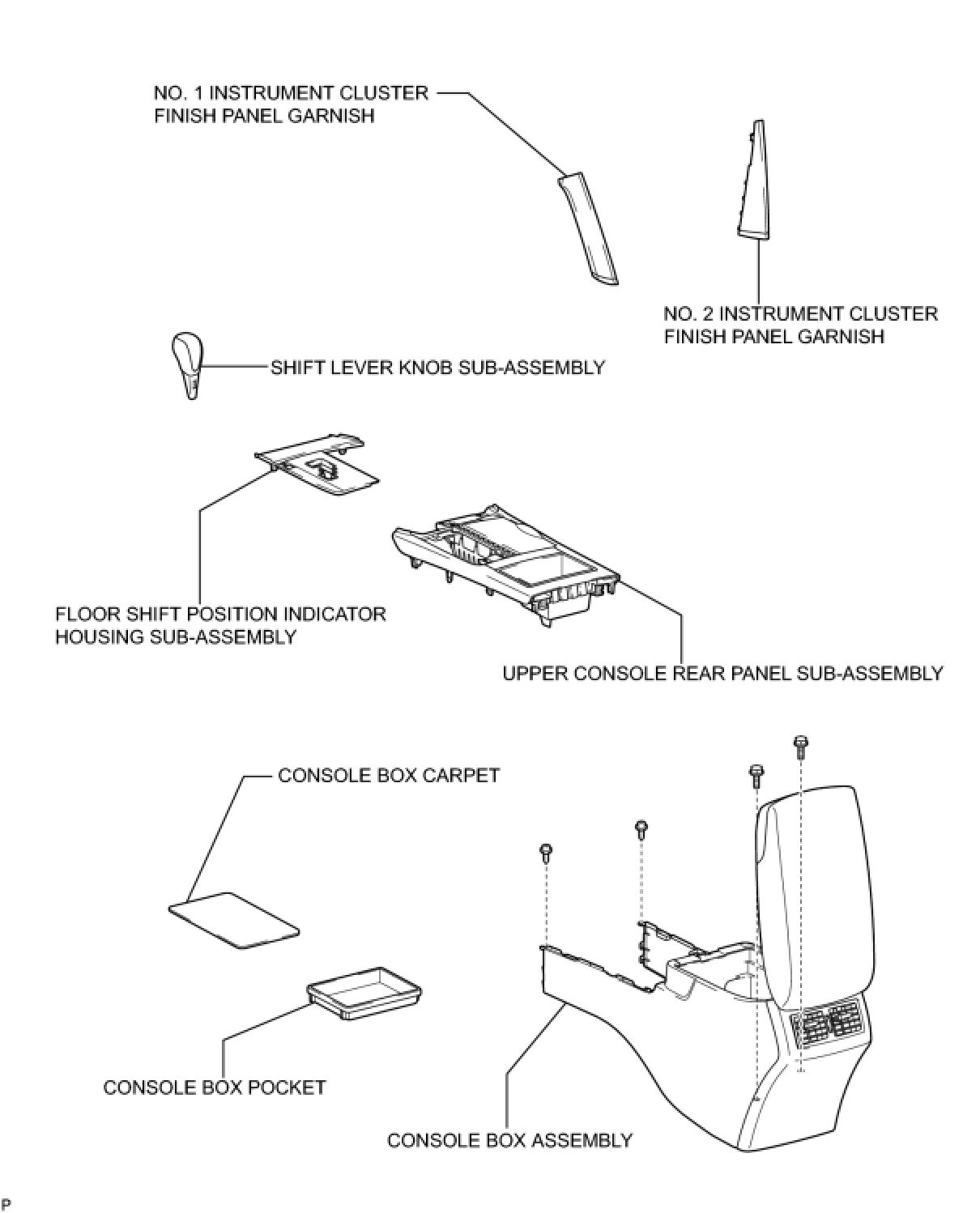 NO. 1 INSTRUMENT CLUSTER FINISH PANEL GARNISH

NO. 2 INSTRUMENT CLUSTER FINISH PANEL GARNISH

SHIFT LEVER KNOB SUB-ASSEMBLY

FLOOR SHIFT POSITION INDICATOR HOUSING SUB-ASSEMBLY

UPPER CONSOLE REAR PANEL SUB-ASSEMBLY

CONSOLE BOX CARPET

CONSOLE BOX POCKET

CONSOLE BOX ASSEMBLY

P