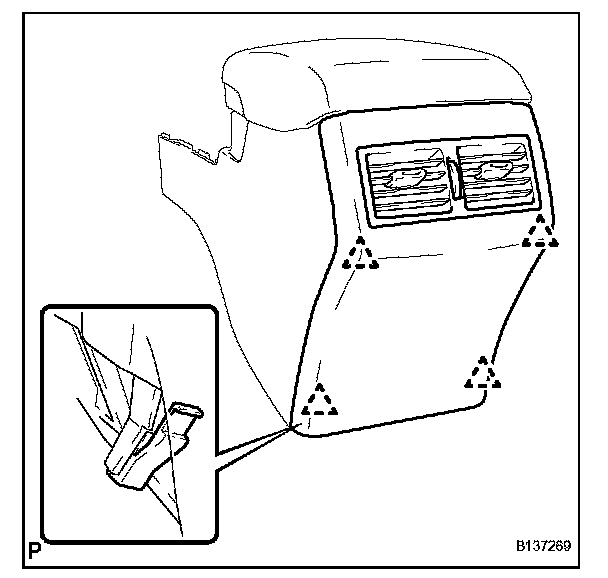 P

B137269