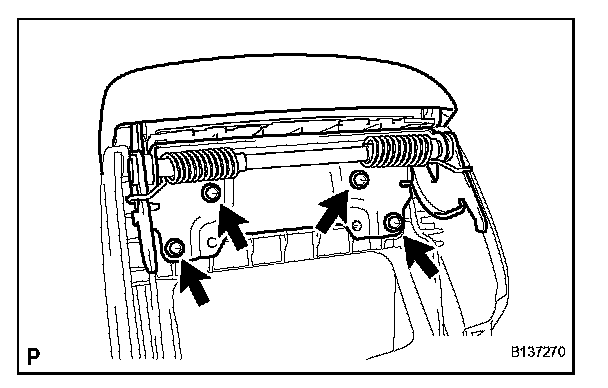 P

B137270