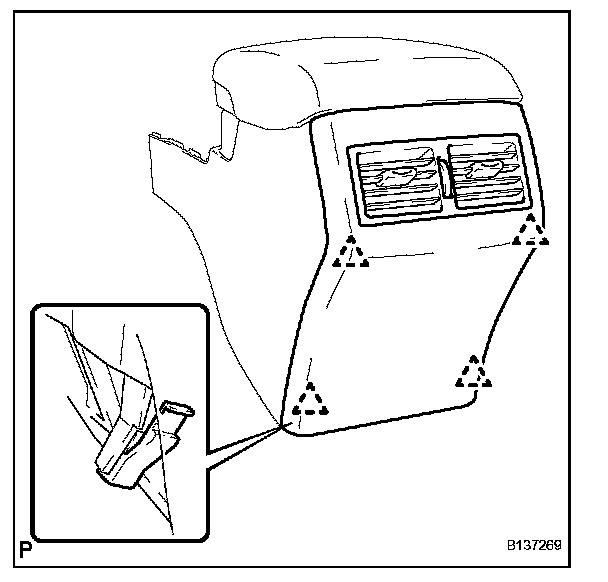 P

B137269