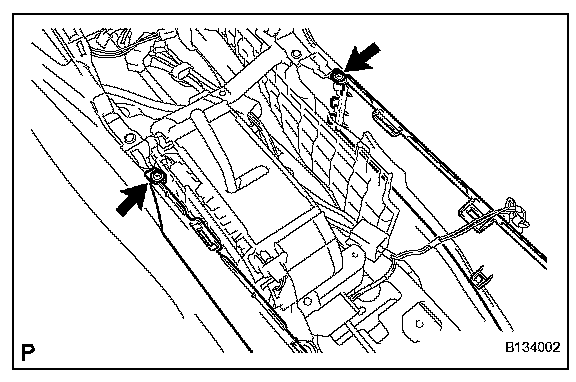 P

B134002