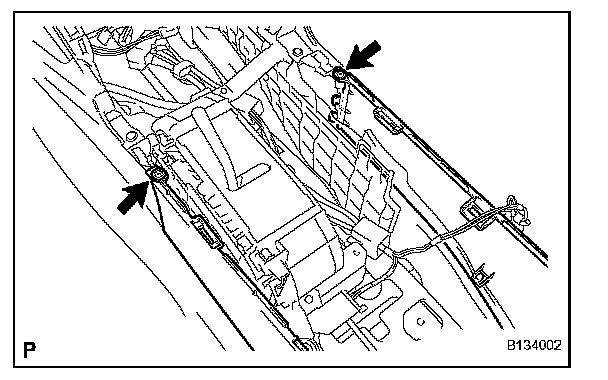 P

B134002