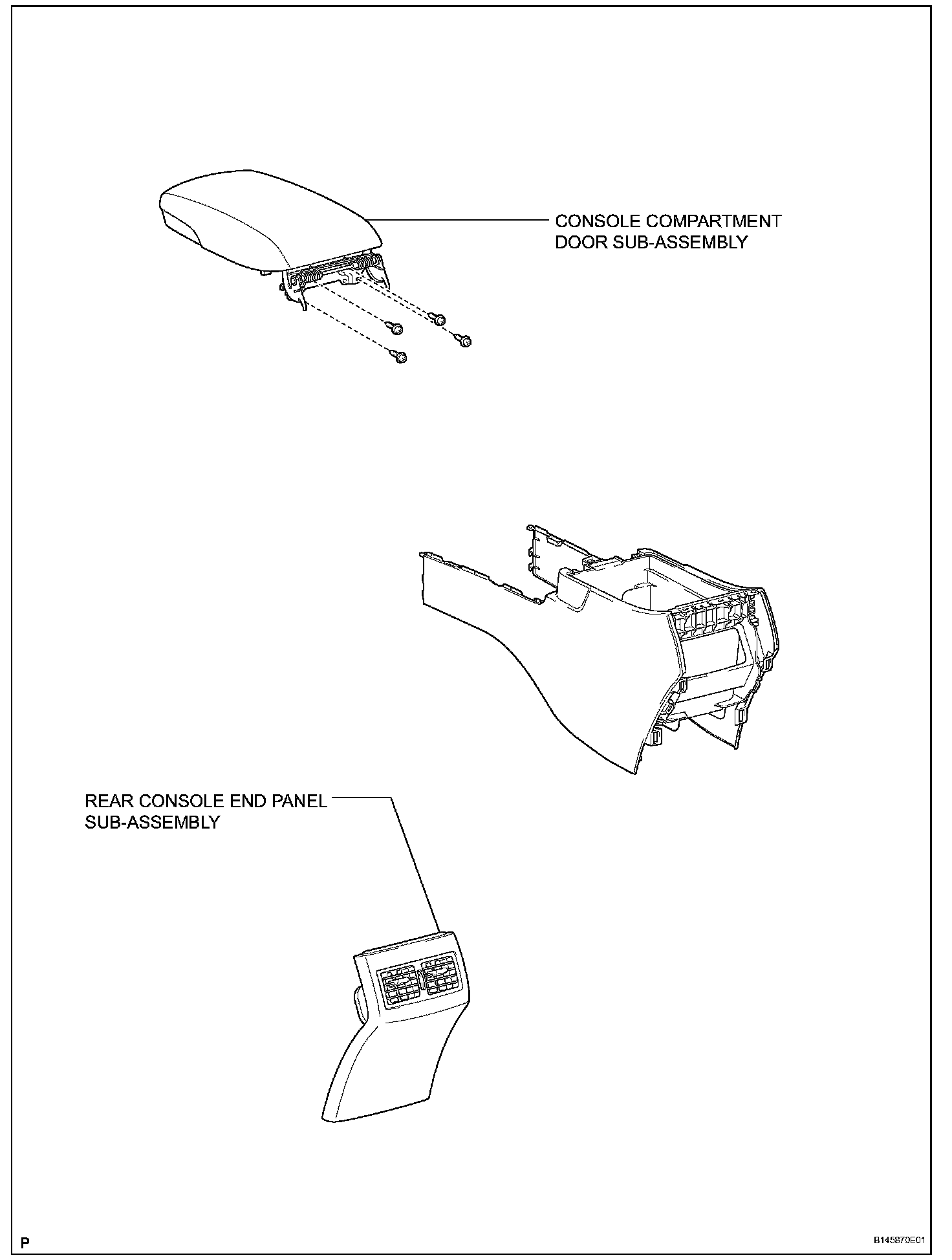 CONSOLE COMPARTMENT DOOR SUB-ASSEMBLY

REAR CONSOLE END PANEL SUB-ASSEMBLY

P

B145870E01