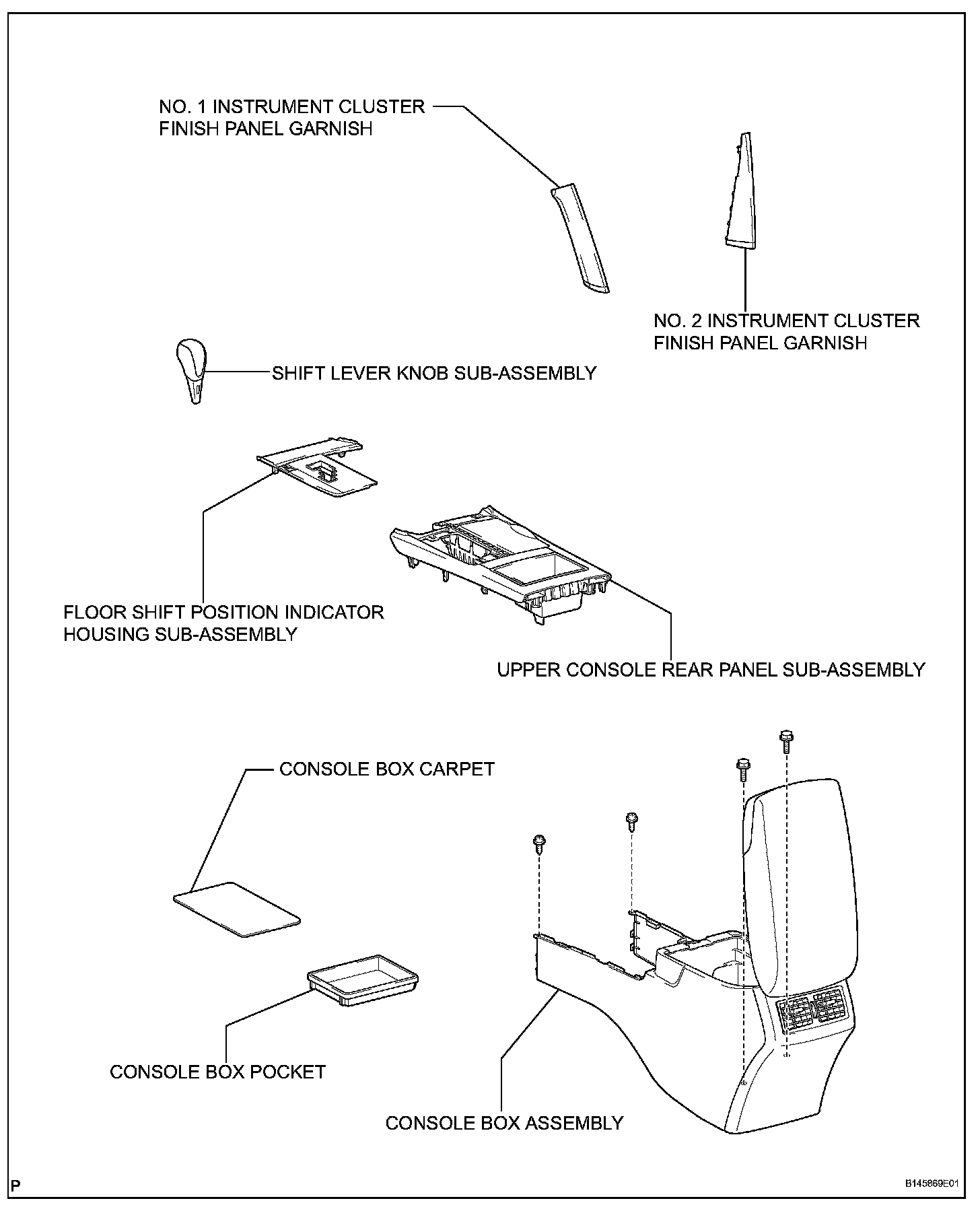 NO. 1 INSTRUMENT CLUSTER FINISH PANEL GARNISH

NO. 2 INSTRUMENT CLUSTER FINISH PANEL GARNISH

SHIFT LEVER KNOB SUB-ASSEMBLY

FLOOR SHIFT POSITION INDICATOR HOUSING SUB-ASSEMBLY

UPPER CONSOLE REAR PANEL SUB-ASSEMBLY

CONSOLE BOX CARPET

CONSOLE BOX POCKET

CONSOLE BOX ASSEMBLY

P

B145869E01